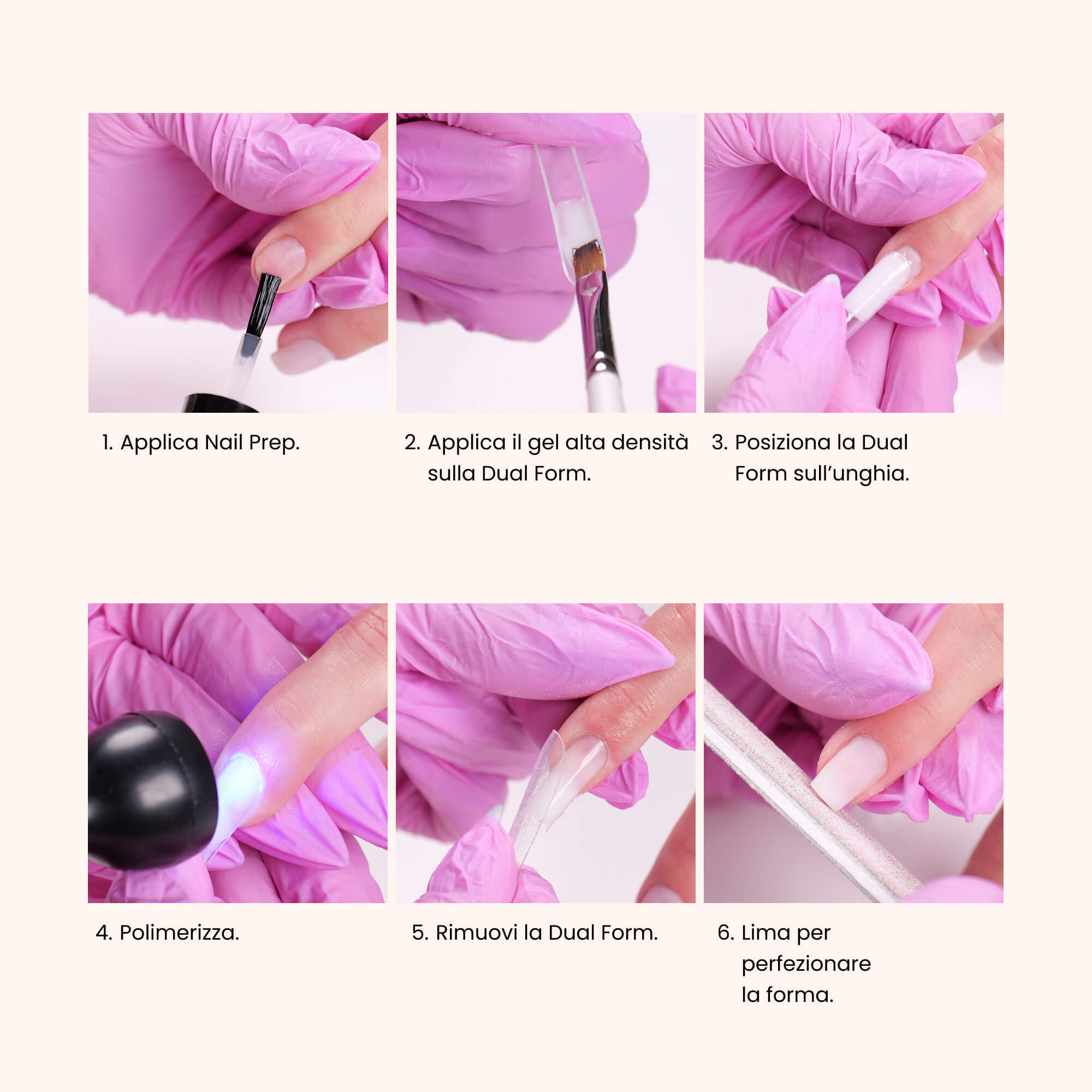 1. Applica Nail Prep.

2. Applica il gel alta densità sulla Dual Form.

3. Posiziona la Dual Form sull'unghia.

4. Polimerizza.

5. Rimuovi la Dual Form.

6. Lima per perfezionare la forma.