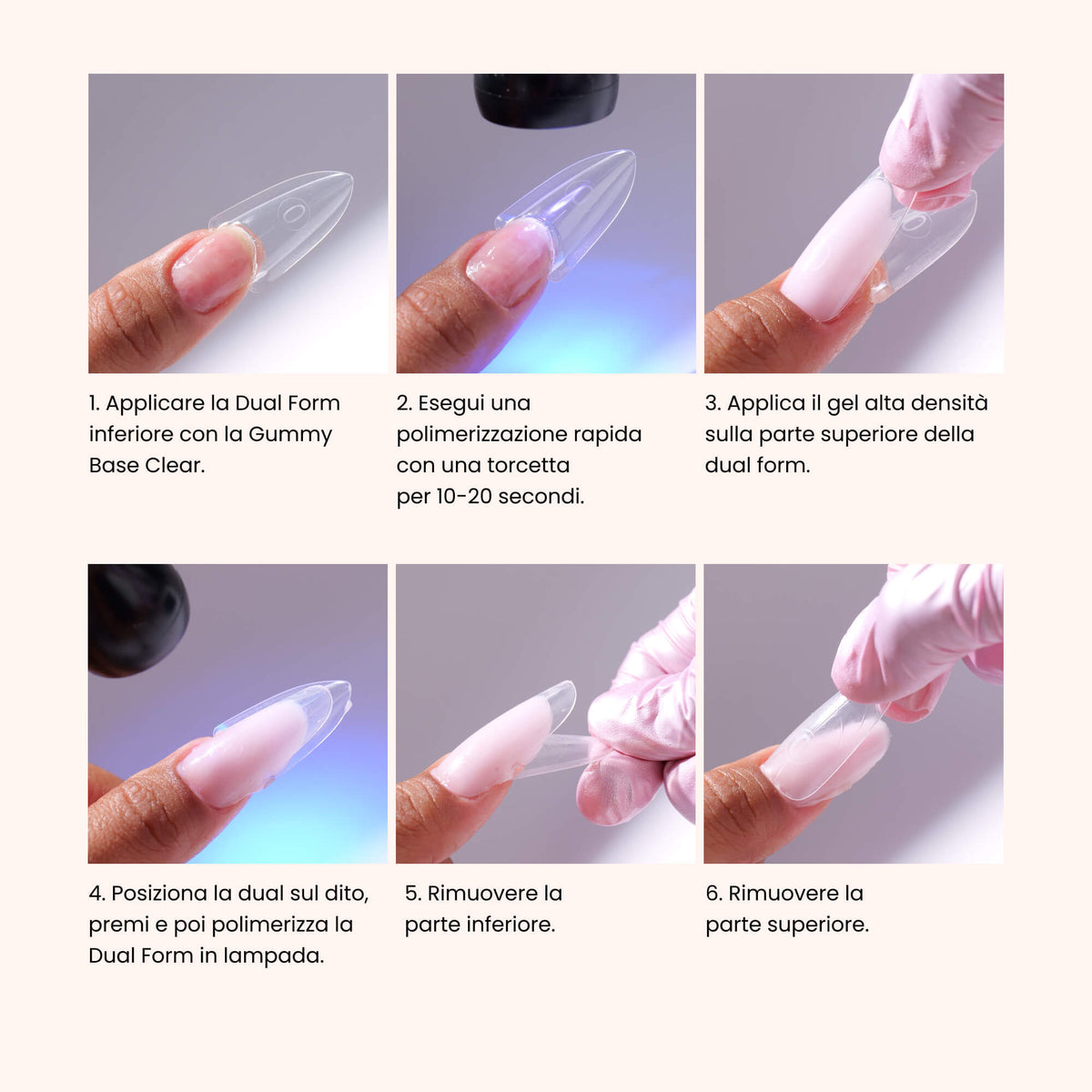 1. Applicare la Dual Form inferiore con la Gummy Base Clear.

2. Esegui una polimerizzazione rapida con una torcetta per 10-20 secondi.

3. Applica il gel alta densità sulla parte superiore della dual form.

4. Posiziona la dual sul dito, premi e poi polimerizza la Dual Form in lampada.

5. Rimuovere la parte inferiore.

6. Rimuovere la parte superiore.